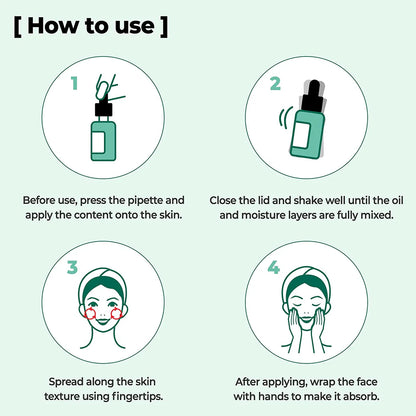 [ How to use ]

1

Before use, press the pipette and apply the content onto the skin.

2

Close the lid and shake well until the oil and moisture layers are fully mixed.

3

Spread along the skin texture using fingertips.

4

After applying, wrap the face with hands to make it absorb.