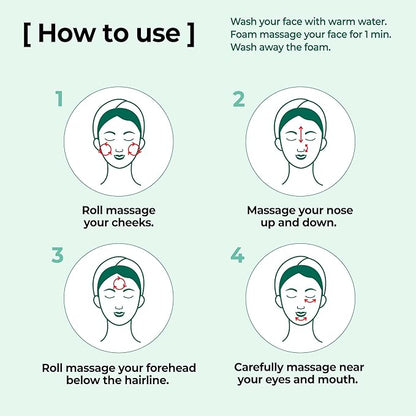 [ How to use ]

Wash your face with warm water.
Foam massage your face for 1 min.
Wash away the foam.

1

Roll massage your cheeks.

2

Massage your nose up and down.

3

Roll massage your forehead below the hairline.

4

Carefully massage near your eyes and mouth.