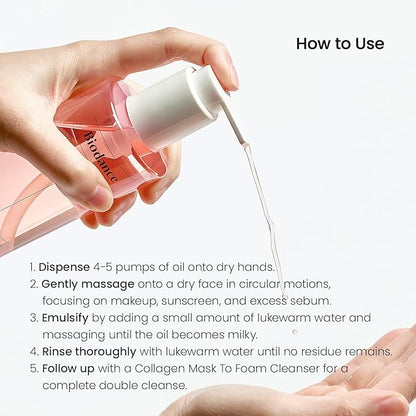 How to Use

Biodance

1. Dispense 4-5 pumps of oil onto dry hands.
2. Gently massage onto a dry face in circular motions, focusing on makeup, sunscreen, and excess sebum.
3. Emulsify by adding a small amount of lukewarm water and massaging until the oil becomes milky.
4. Rinse thoroughly with lukewarm water until no residue remains.
5. Follow up with a Collagen Mask To Foam Cleanser for a complete double cleanse.