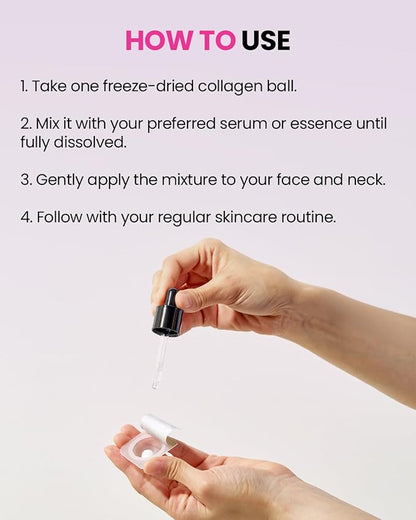 HOW TO USE

1. Take one freeze-dried collagen ball.

2. Mix it with your preferred serum or essence until fully dissolved.

3. Gently apply the mixture to your face and neck.

4. Follow with your regular skincare routine.