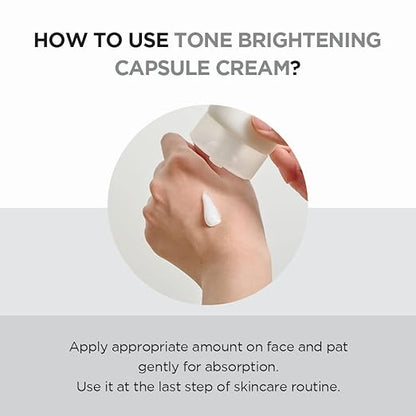 HOW TO USE TONE BRIGHTENING CAPSULE CREAM?

Apply appropriate amount on face and pat gently for absorption.
Use it at the last step of skincare routine.