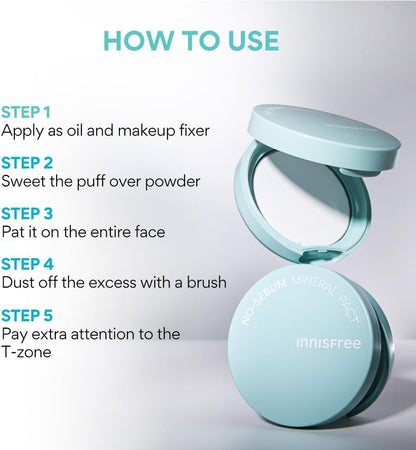 HOW TO USE

STEP 1
Apply as oil and makeup fixer

STEP 2
Sweet the puff over powder

STEP 3
Pat it on the entire face

STEP 4
Dust off the excess with a brush

STEP 5
Pay extra attention to the T-zone

NO-SEBUM MINERAL PACT
innisfree